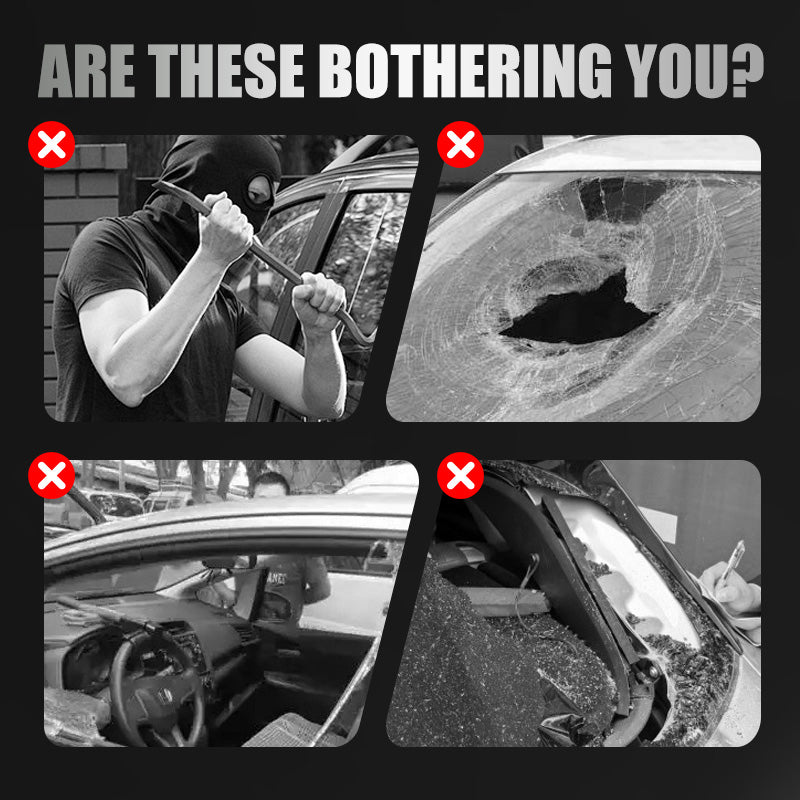 ARE THESE BOTHERING YOU?